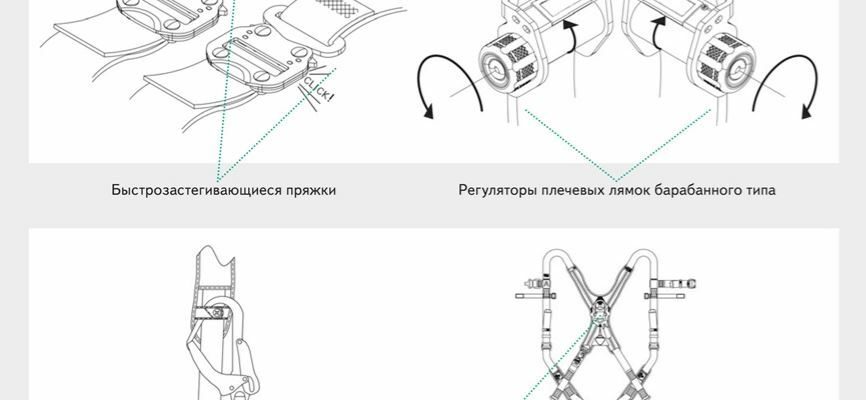 CLICK!

Быстрозастегивающиеся пряжки

Регуляторы плечевых лямок барабанного типа