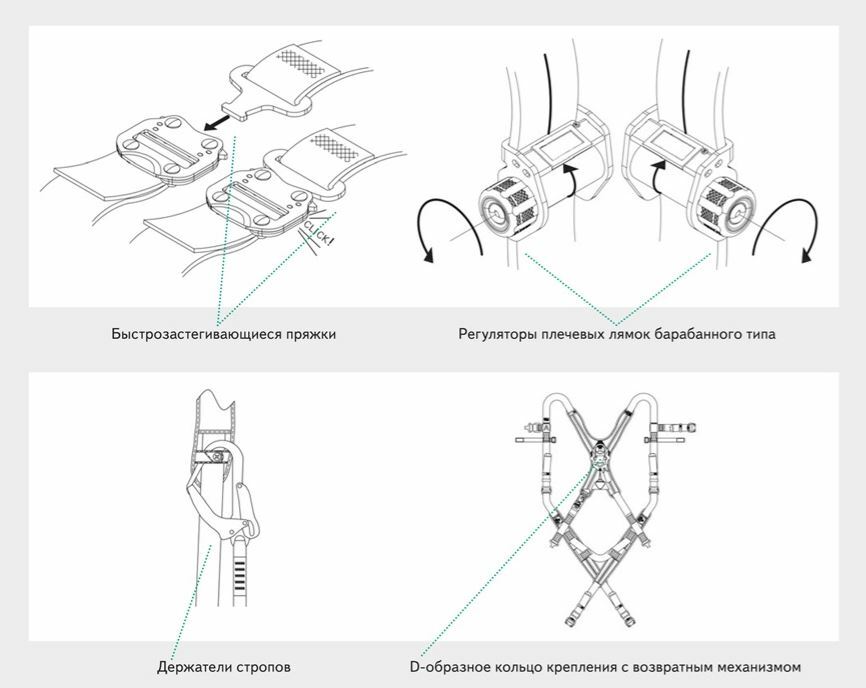 CLICK!

Быстрозастегивающиеся пряжки

Регуляторы плечевых лямок барабанного типа

Держатели стропов

D-образное кольцо крепления с возвратным механизмом